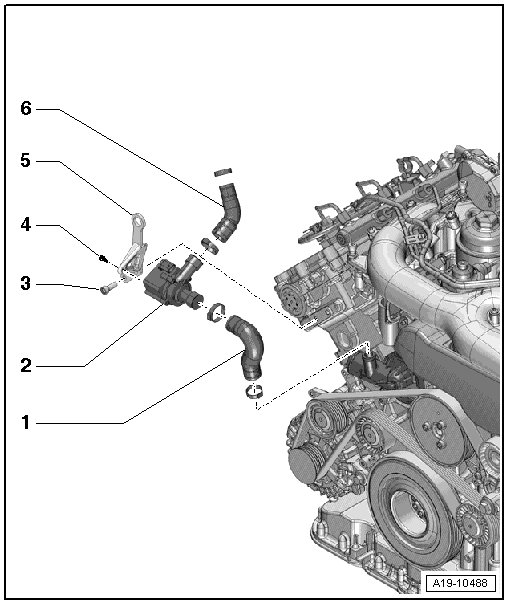 6

5

4

3

2

1

A19-10488