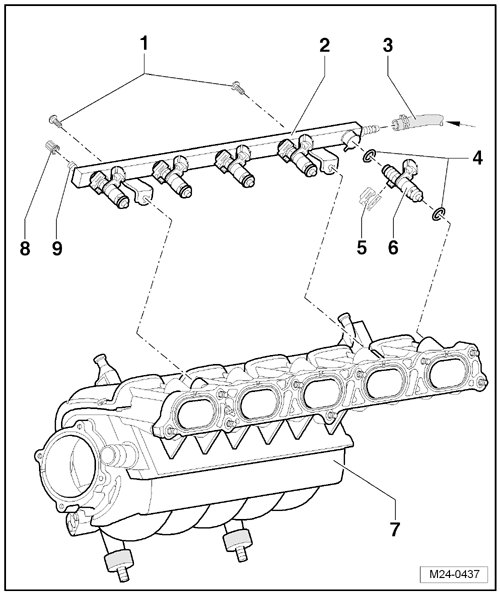 1
2
3
4
8
9
5
6
7
M24-0437