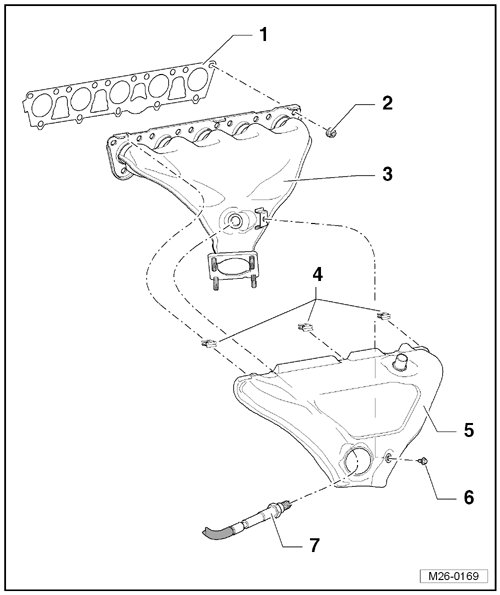 1
2
3
4
5
6
7
M26-0169