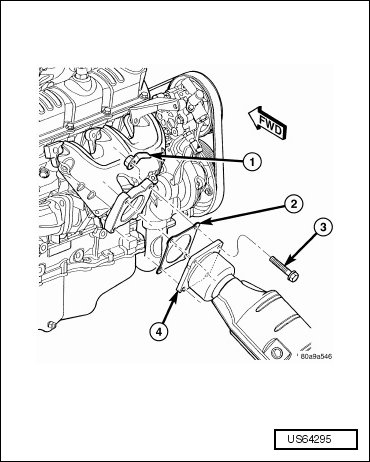 FWD

1

2

3

4

80a9a546

US64295