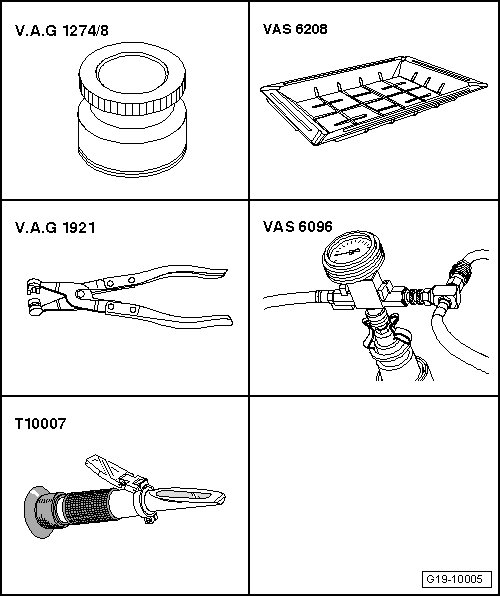 V.A.G 1274/8

VAS 6208

V.A.G 1921

VAS 6096

T10007

G19-10005