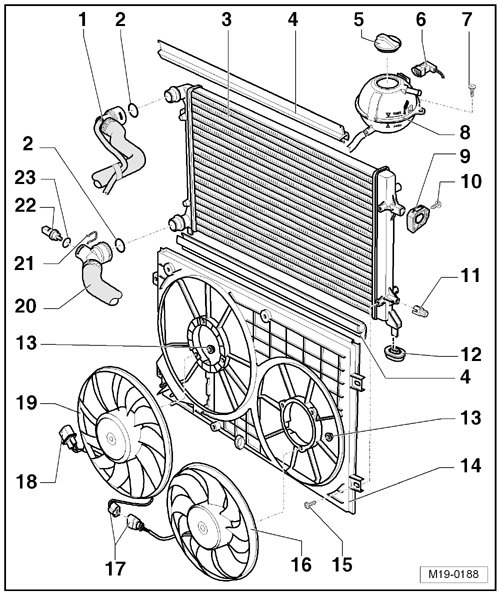 1
2
3
4
5
6
7
8
9
10
2
23
22
21
20
11
13
12
4
19
13
14
18
17
16
15
M19-0188