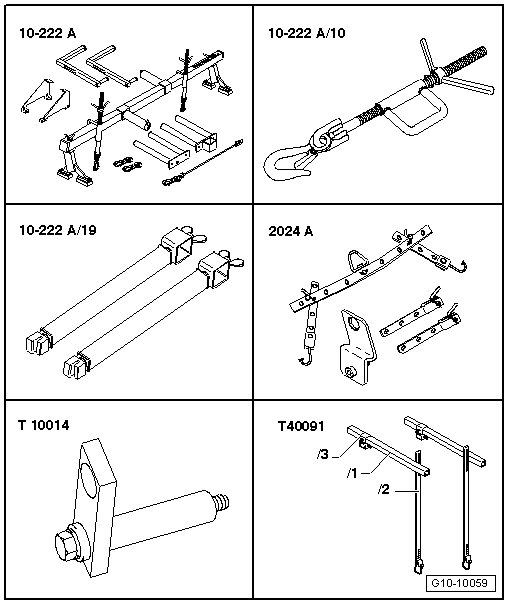 10-222 A

10-222 A/10

10-222 A/19

2024 A

T 10014

T40091

/3

/1

/2

G10-10059