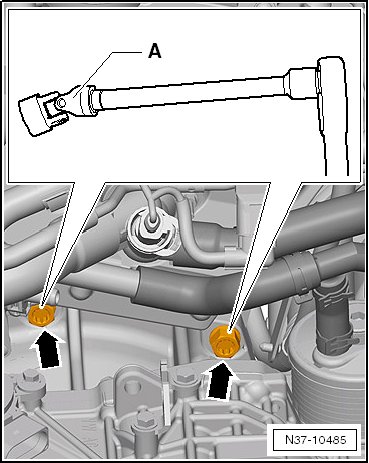 A

N37-10485