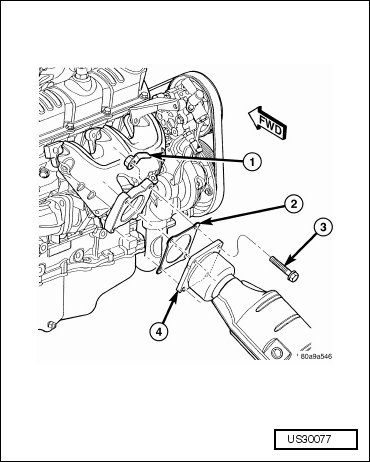 FWD

1

2

3

4

80a9a546

US30077