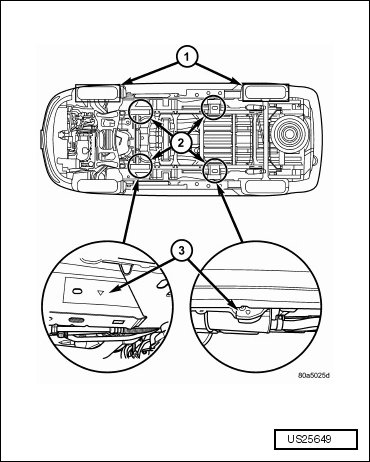 1
2
3
80a5025d
US25649