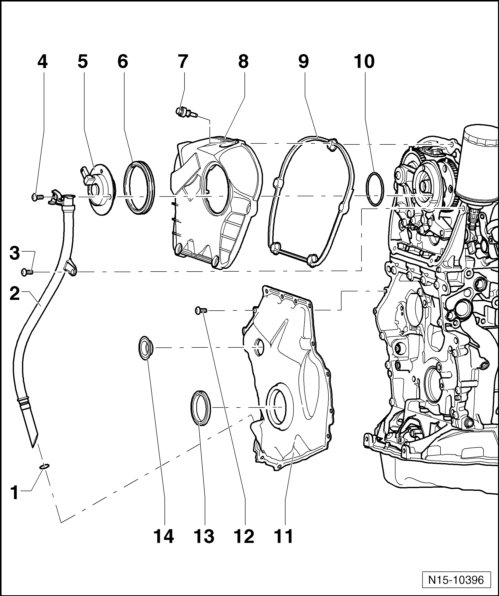 4
5
6
7
8
9
10
3
2
1
14
13
12
11
N15-10396