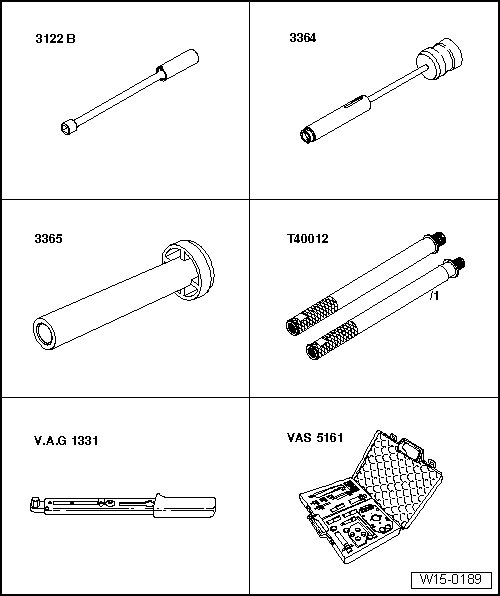 3122 B

3364

3365

T40012

/1

V.A.G 1331

VAS 5161

W15-0189