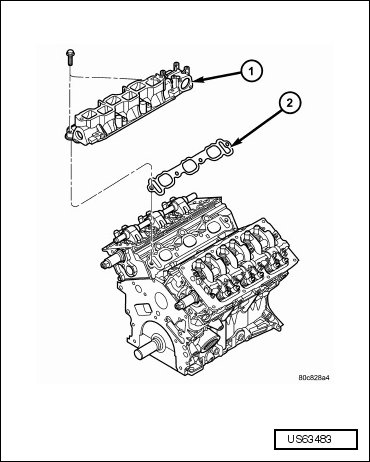 1

2

80c828a4

US63483