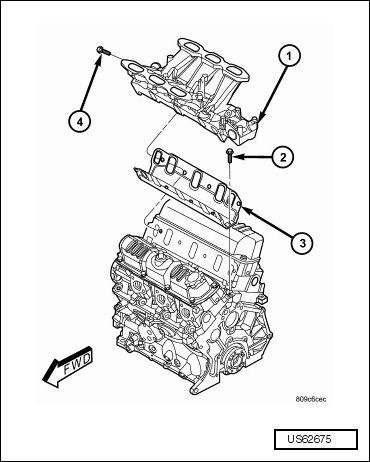 1

4

2

3

FWD

809c6cec

US62675