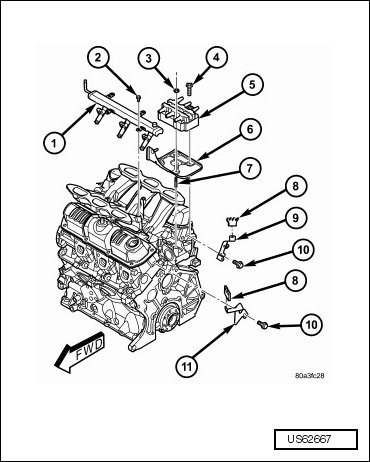 2
3
4
5
1
6
7
8
9
10
8
10
11
FWD
80a3fc28
US62667