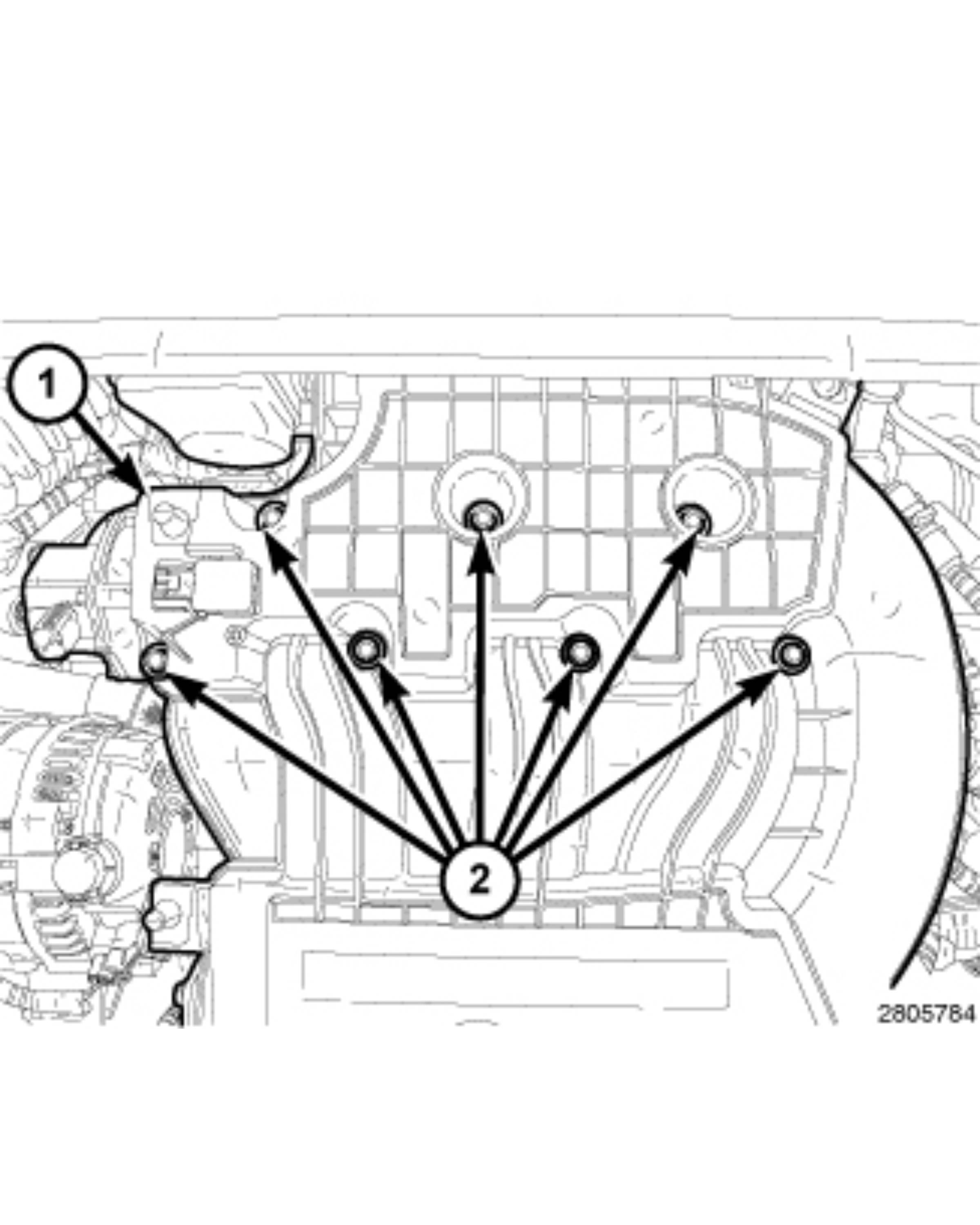 1

2

2805784