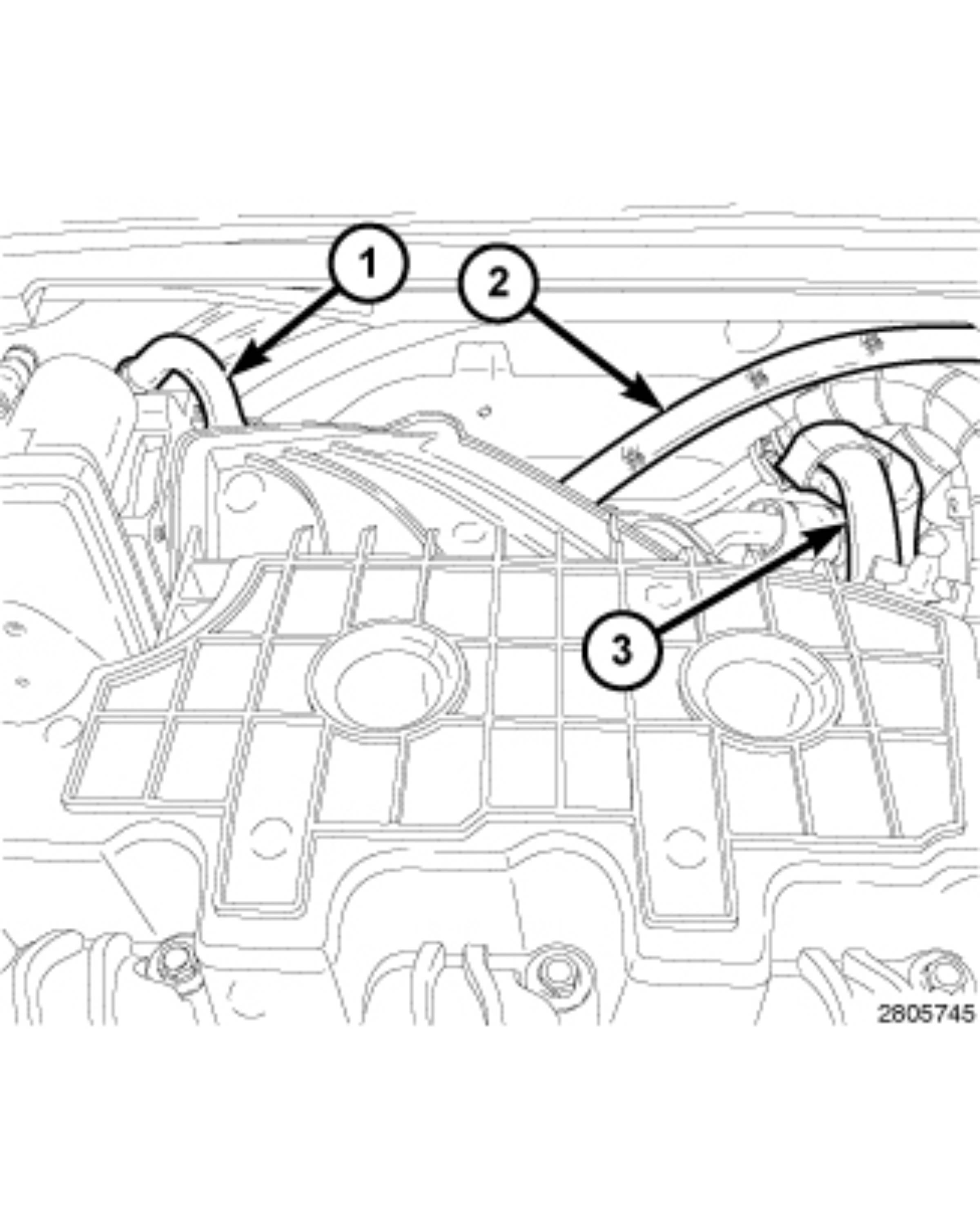 1
2
3
2805745