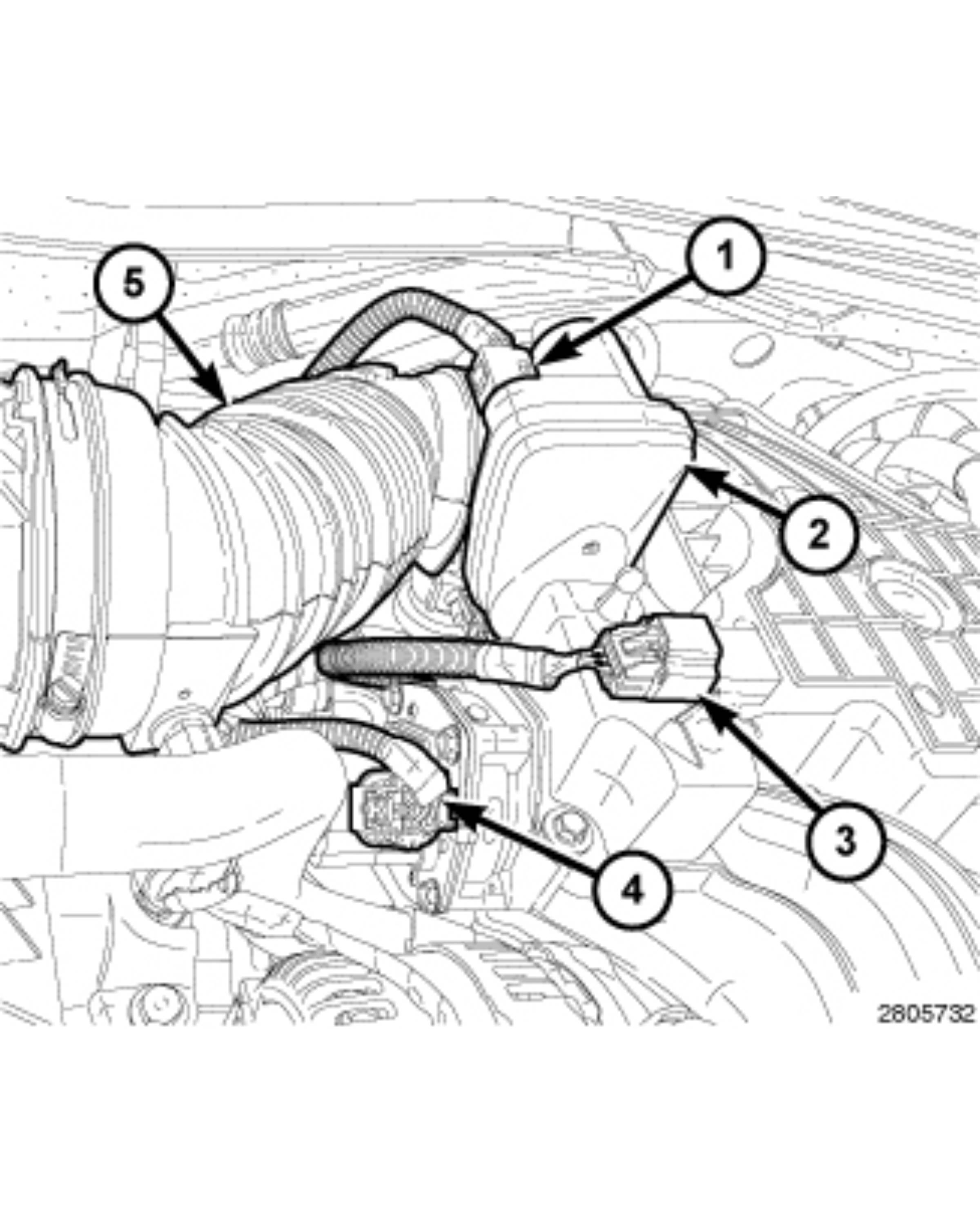 5
1
2
3
4
2805732