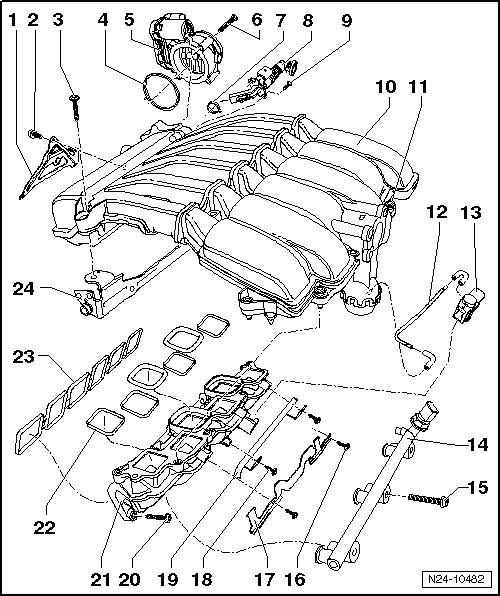 1 2 3 4 5 6 7 8 9

10 11

12 13

24

23

14

15

22

21 20 19 18 17 16

N24-10482