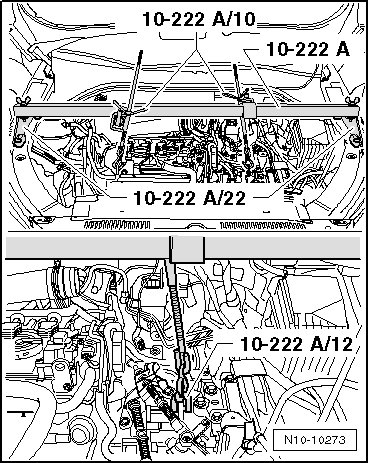 10-222 A/10
10-222 A
10-222 A/22
10-222 A/12
N10-10273