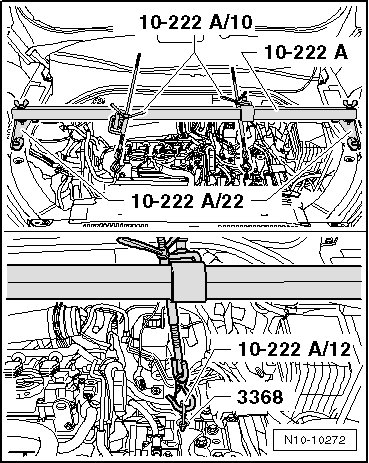 10-222 A/10
10-222 A
10-222 A/22
10-222 A/12
3368
N10-10272