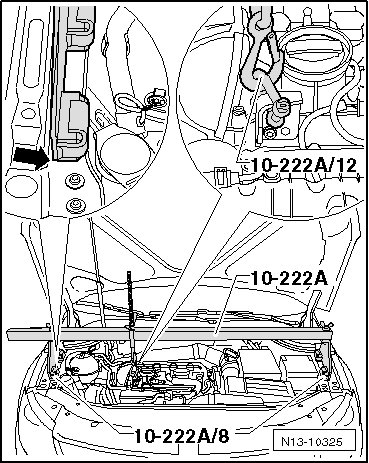 10-222A/12

10-222A

10-222A/8

N13-10325