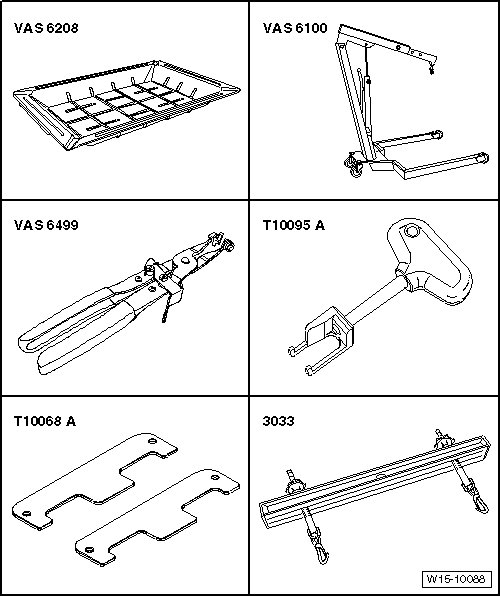 VAS 6208

VAS 6100

VAS 6499

T10095 A

T10068 A

3033

W15-10088