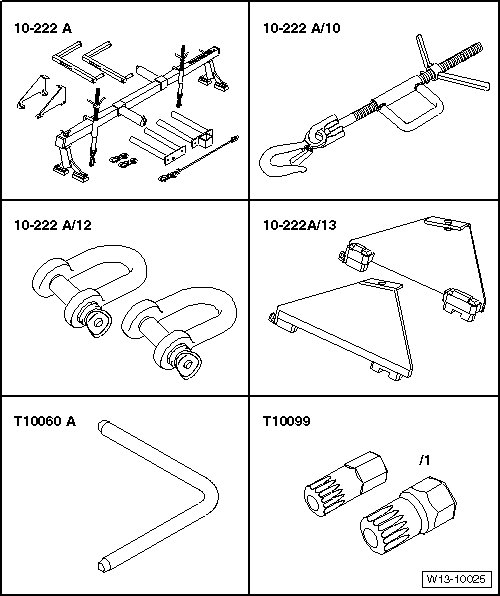 10-222 A

10-222 A/10

10-222 A/12

10-222A/13

T10060 A

T10099

/1

W13-10025