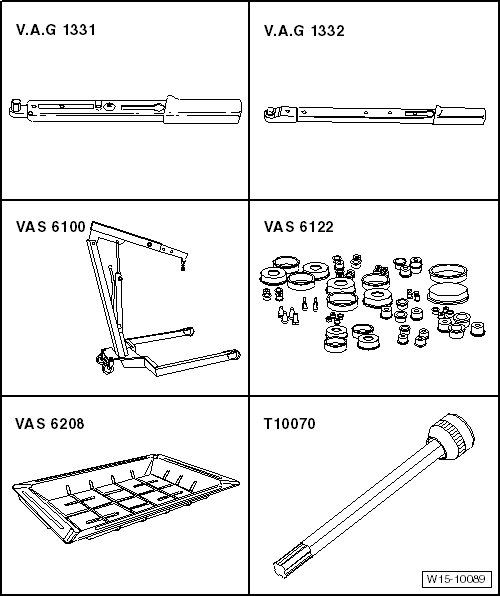 V.A.G 1331

V.A.G 1332

VAS 6100

VAS 6122

VAS 6208

T10070

W15-10089