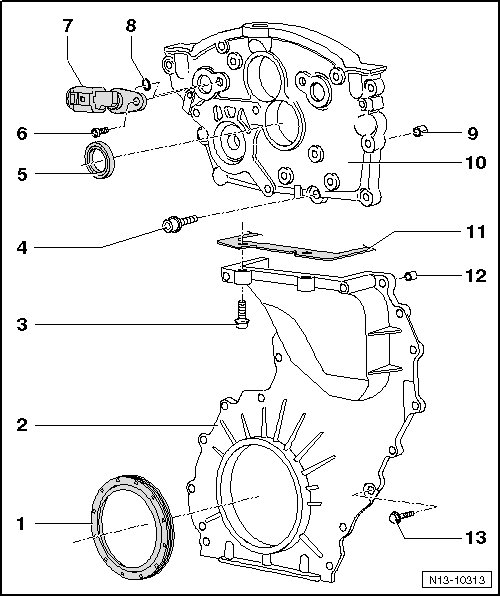 7
8
6
5
9
10
4
11
12
3
2
1
13
N13-10313