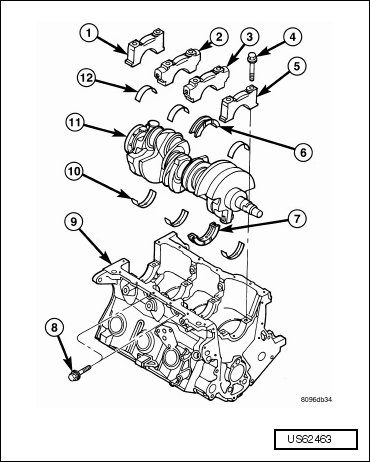 1
2
3
4
5
12
11
6
10
9
7
8
8096db34
US62463