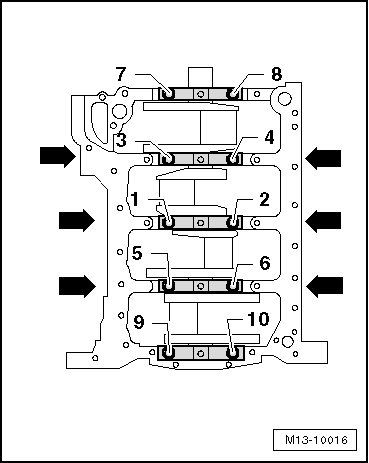 7
8
3
4
1
2
5
6
9
10
M13-10016