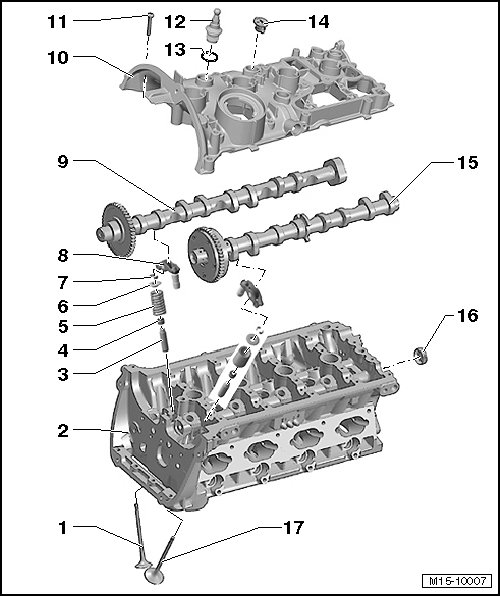 11
12
14
13
10
9
15
8
7
6
5
4
3
16
2
1
17
M15-10007