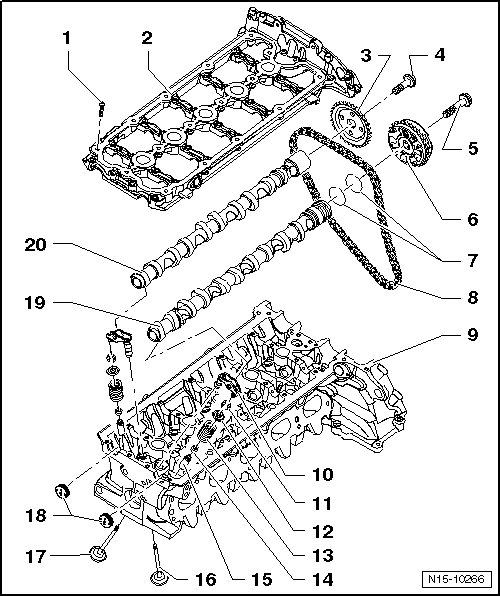 1
2
3
4
5
6
7
8
9
20
19
10
11
12
13
14
15
16
17
18
N15-10266