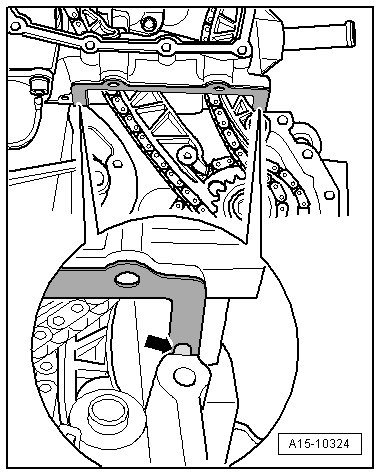 A15-10324