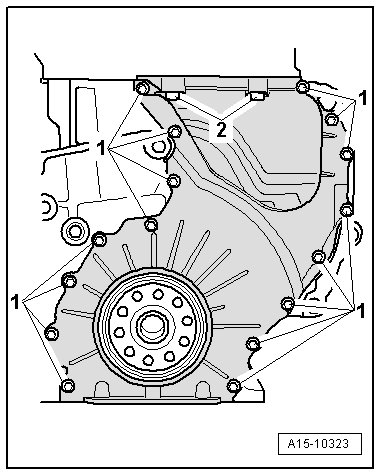 1
2
1
1
1
A15-10323