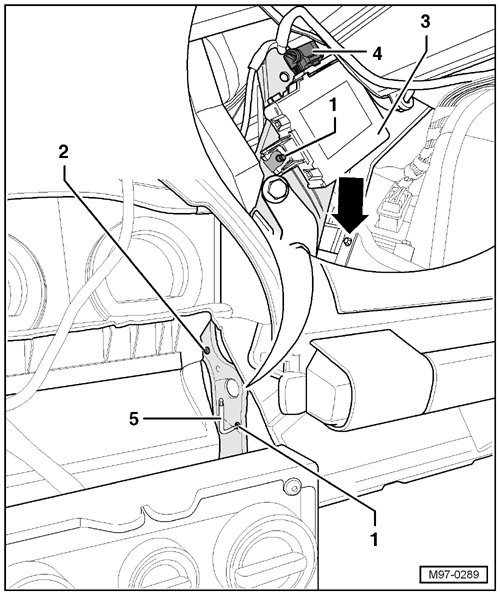 3
4
1
2
5
1
M97-0289