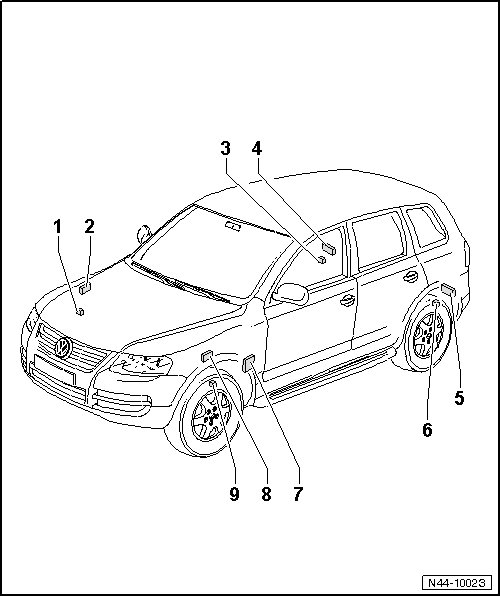 3
4
1
2
5
6
9
8
7
N44-10023