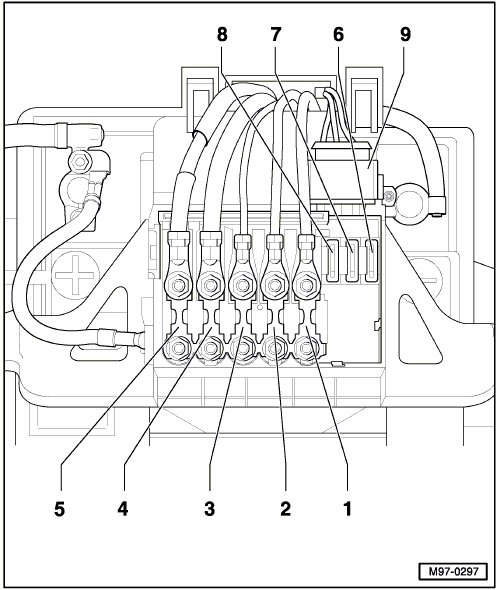 8 7 6 9

5 4 3 2 1

M97-0297