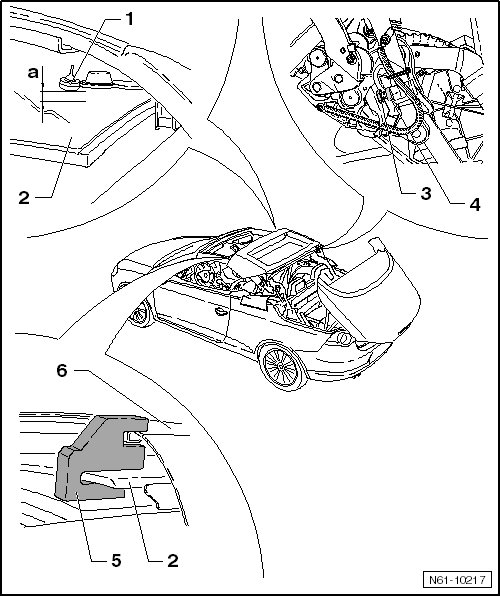 1
a
2
3
4
6
5
2
N61-10217