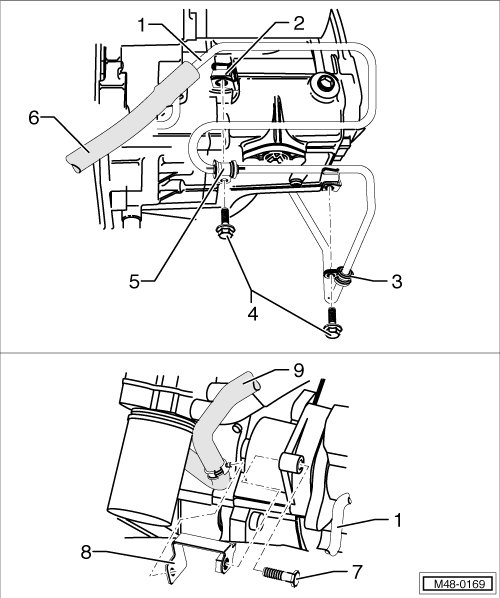 1
2
6
5
4
3
9
1
8
7
M48-0169