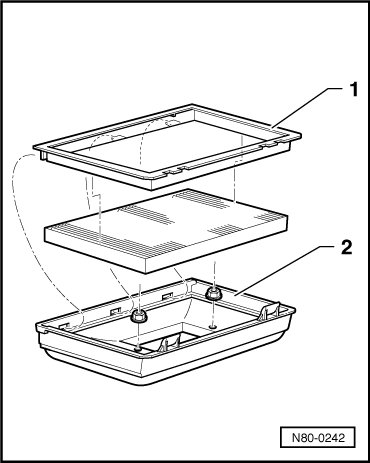 1

2

N80-0242