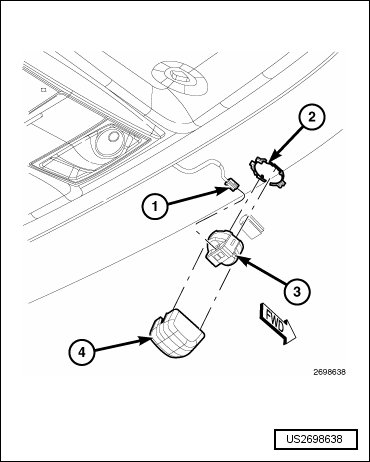 2

1

3

FWD

4

2698638

US2698638