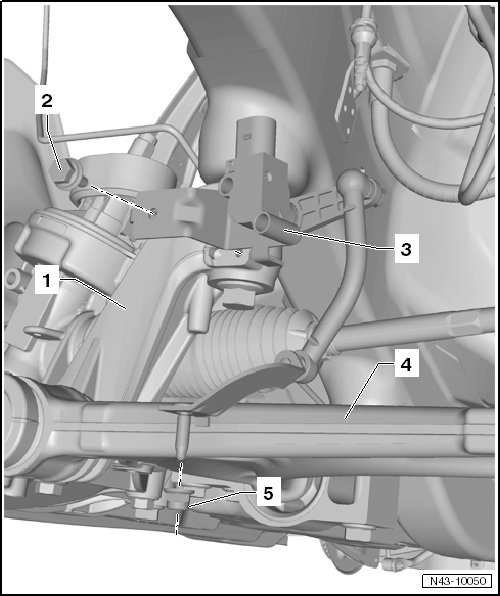 2
3
1
4
5
N43-10050