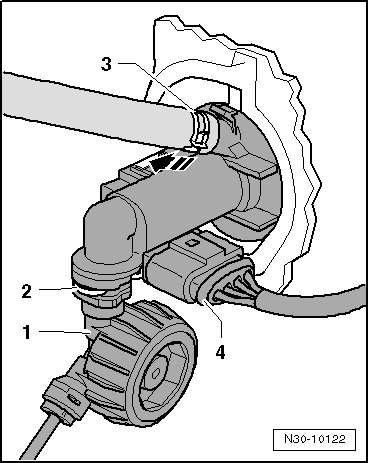 3
2
1
4
N30-10122