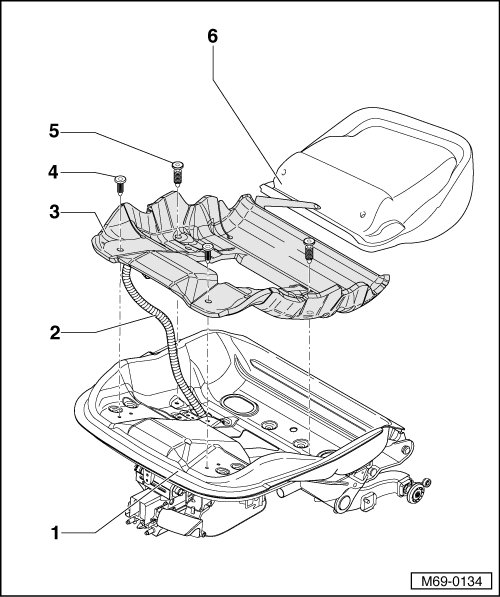 6
5
4
3
2
1
M69-0134