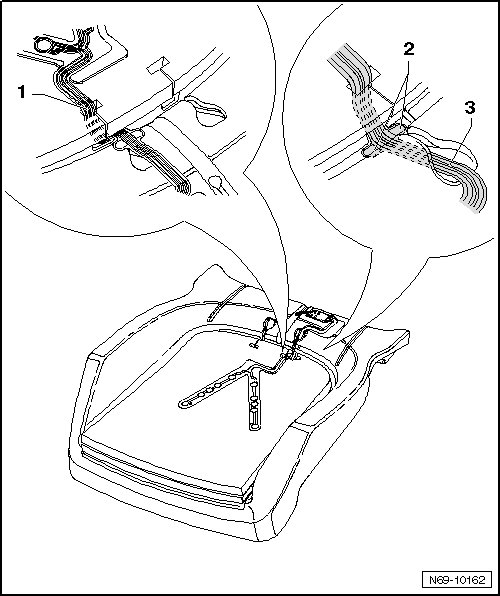 1
2
3
N69-10162