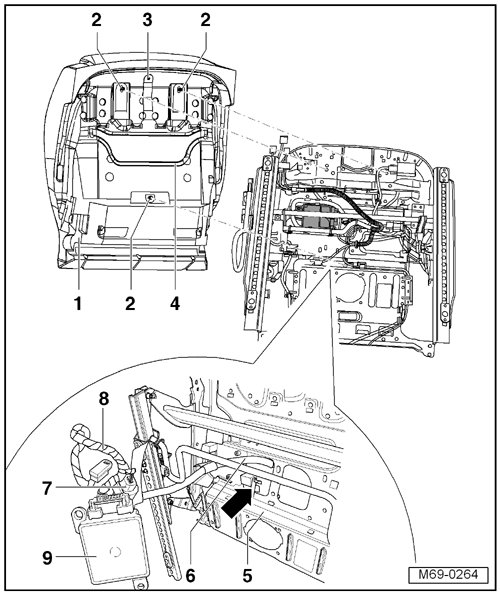 2
3
2
1
2
4
8
7
9
6
5
M69-0264