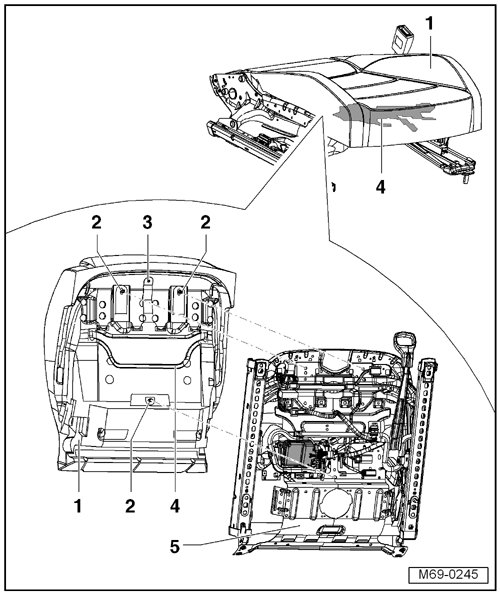 1
4
2
3
2
1
2
4
5
M69-0245