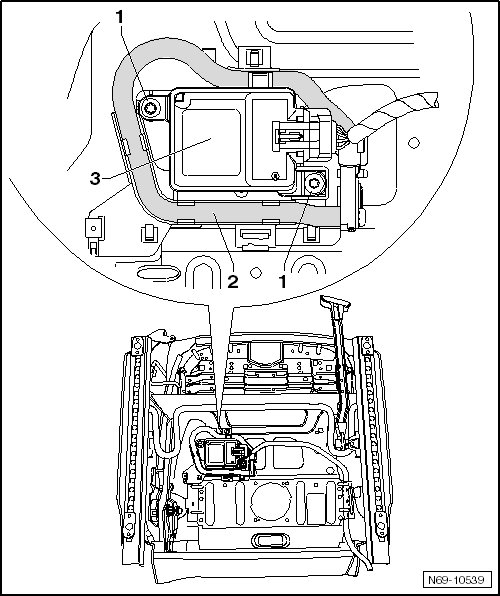 1
3
2
1
N69-10539