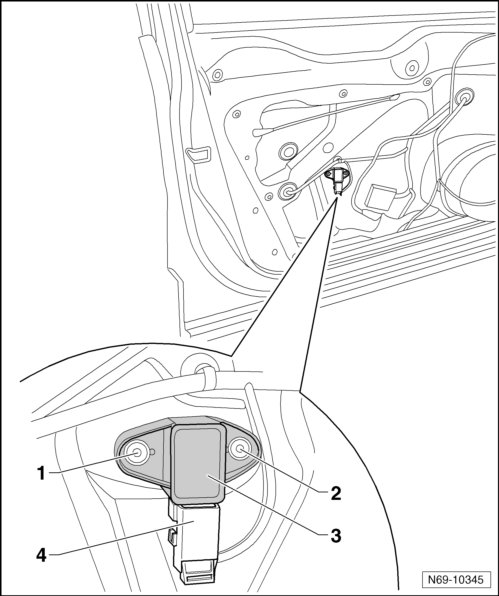 1
2
3
4
N69-10345