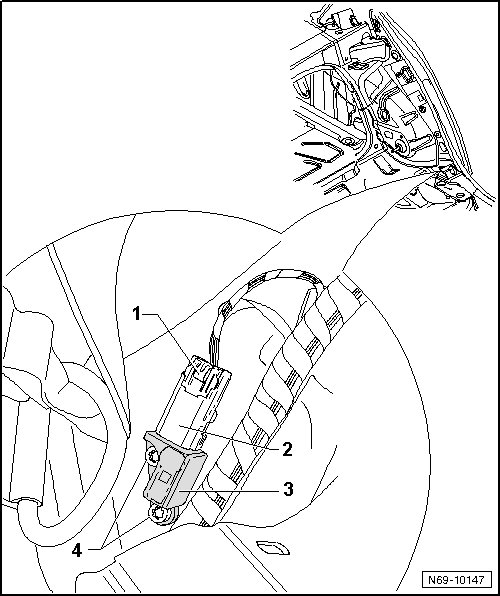 1
2
3
4
N69-10147