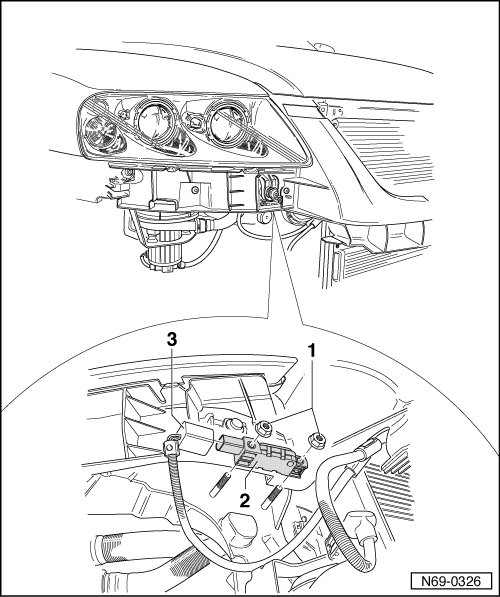 3
1
2
N69-0326