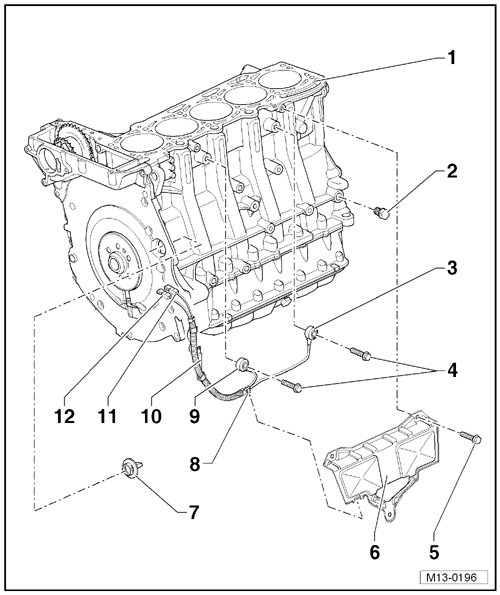 1
2
3
4
12 11 10 9
8
7
6
5
M13-0196